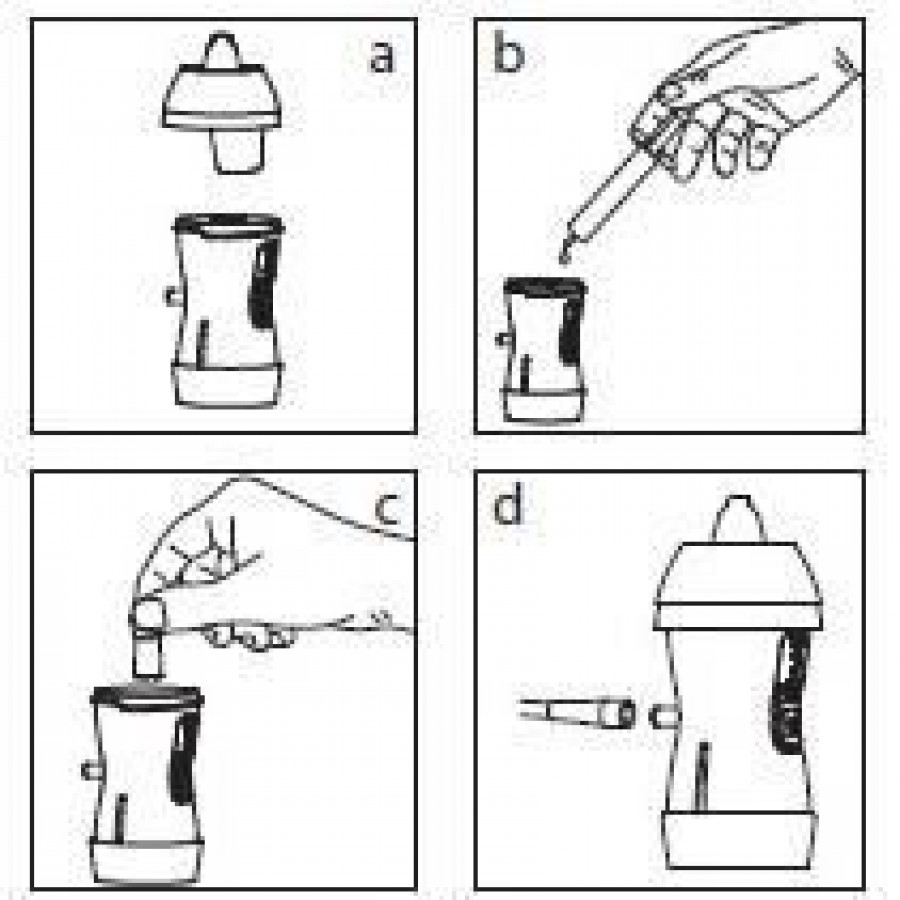 a

b

c

d